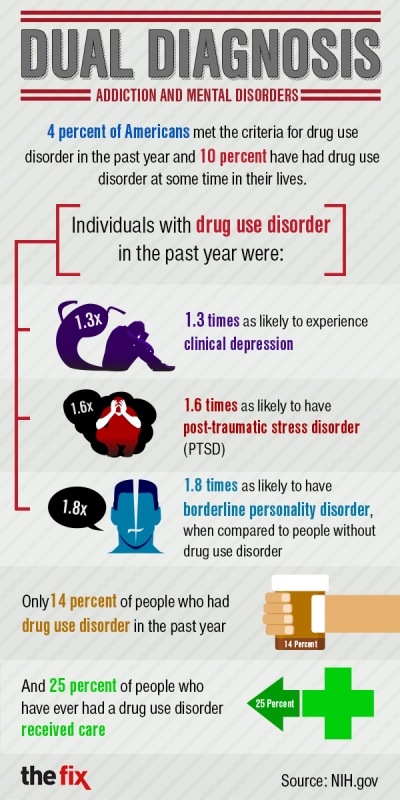 DUAL DIAGNOSIS

ADDICTION AND MENTAL DISORDERS

4 percent of Americans met the criteria for drug use disorder in the past year and 10 percent have had drug use disorder at some time in their lives.

Individuals with drug use disorder in the past year were:

1.3x

1.3 times as likely to experience clinical depression

1.6x

1.6 times as likely to have post-traumatic stress disorder (PTSD)

1.8x

1.8 times as likely to have borderline personality disorder, when compared to people without drug use disorder

Only 14 percent of people who had drug use disorder in the past year

14 Percent

And 25 percent of people who have ever had a drug use disorder received care

25 Percent

the fix

Source: NIH.gov